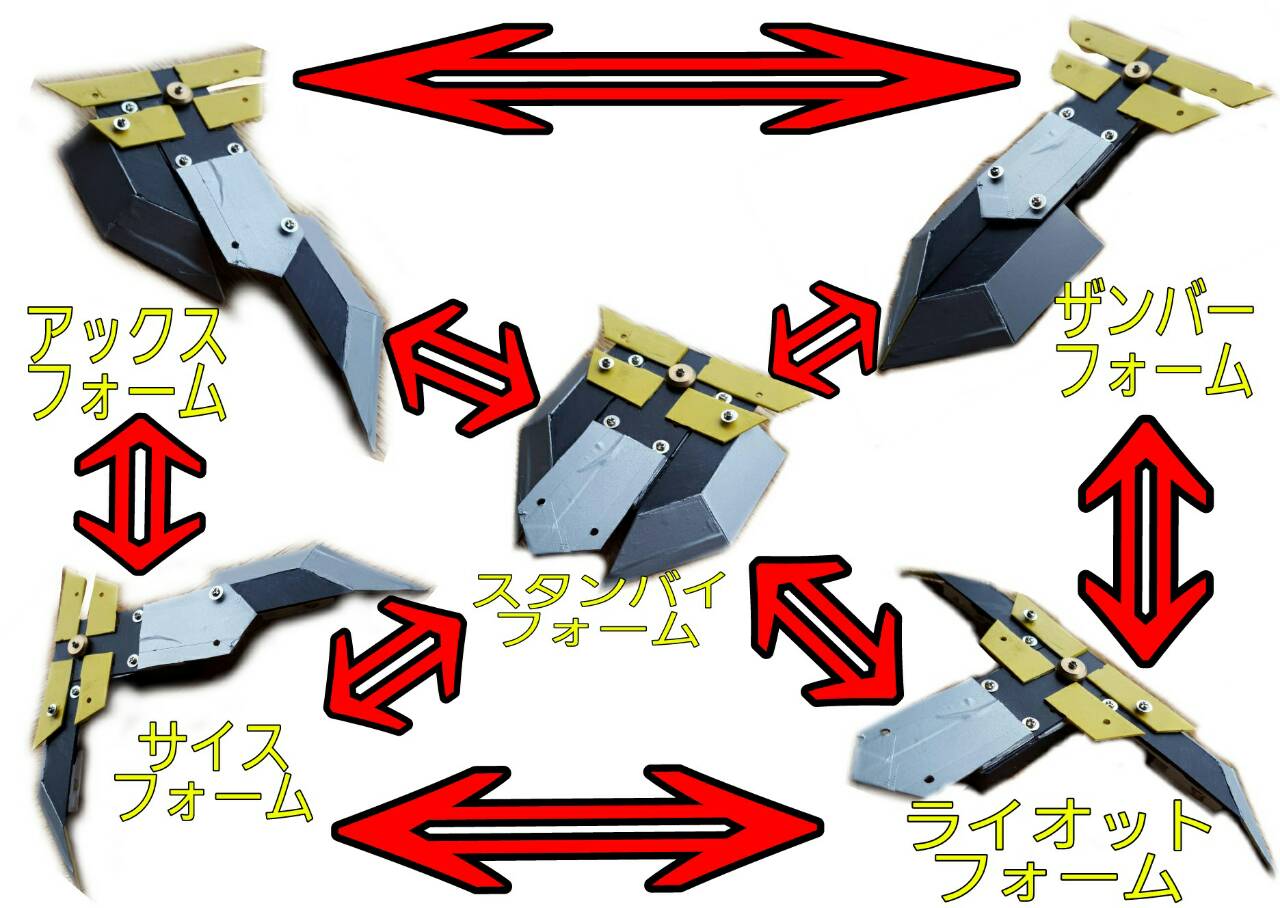 アックス
フォーム

ザンバー
フォーム

スタンバイ
フォーム

サイス
フォーム

ライオット
フォーム